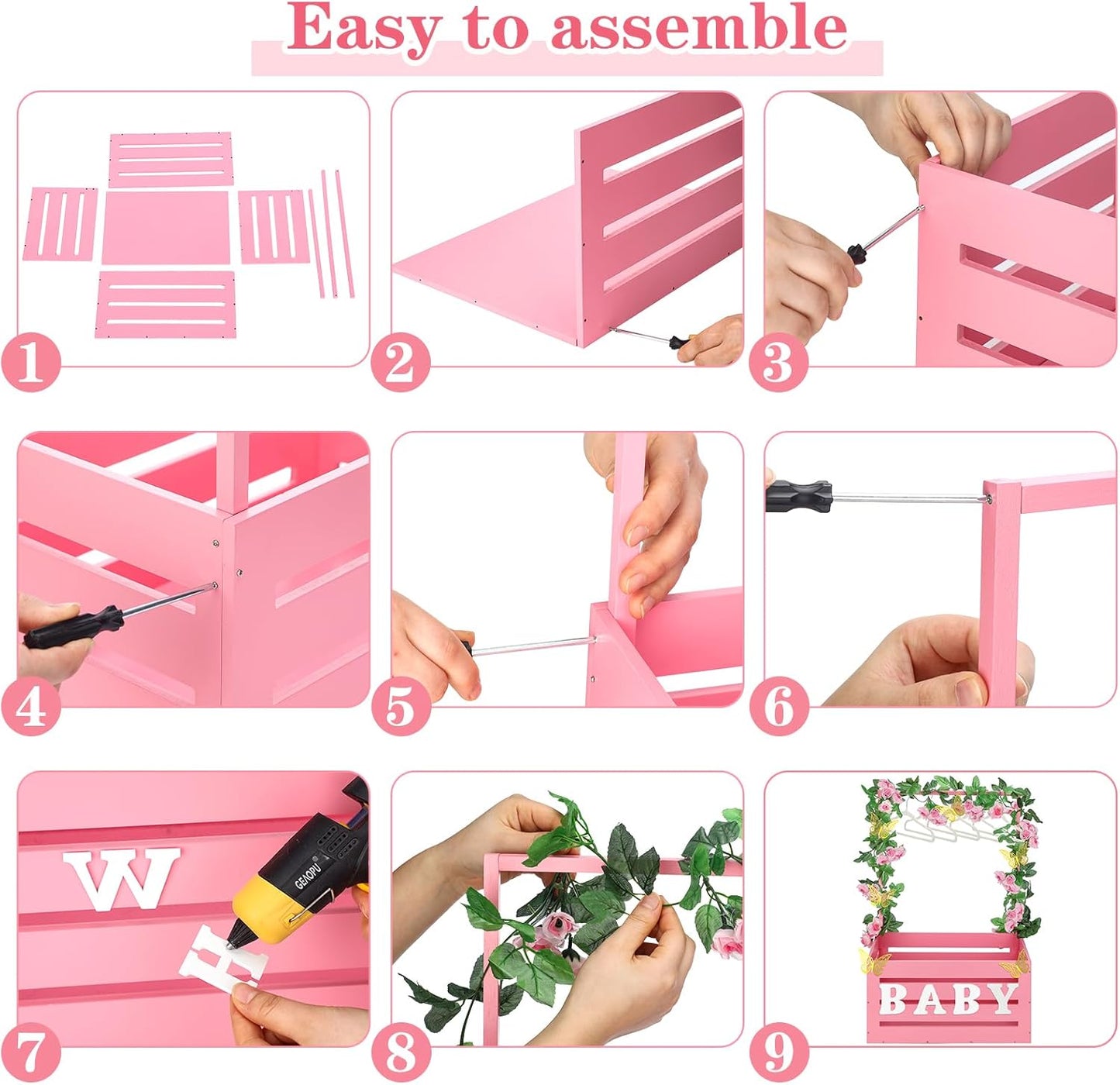 Easy to assemble

1

2

3

4

5

6

W

GEAOPU

H

7

8

BABY

9