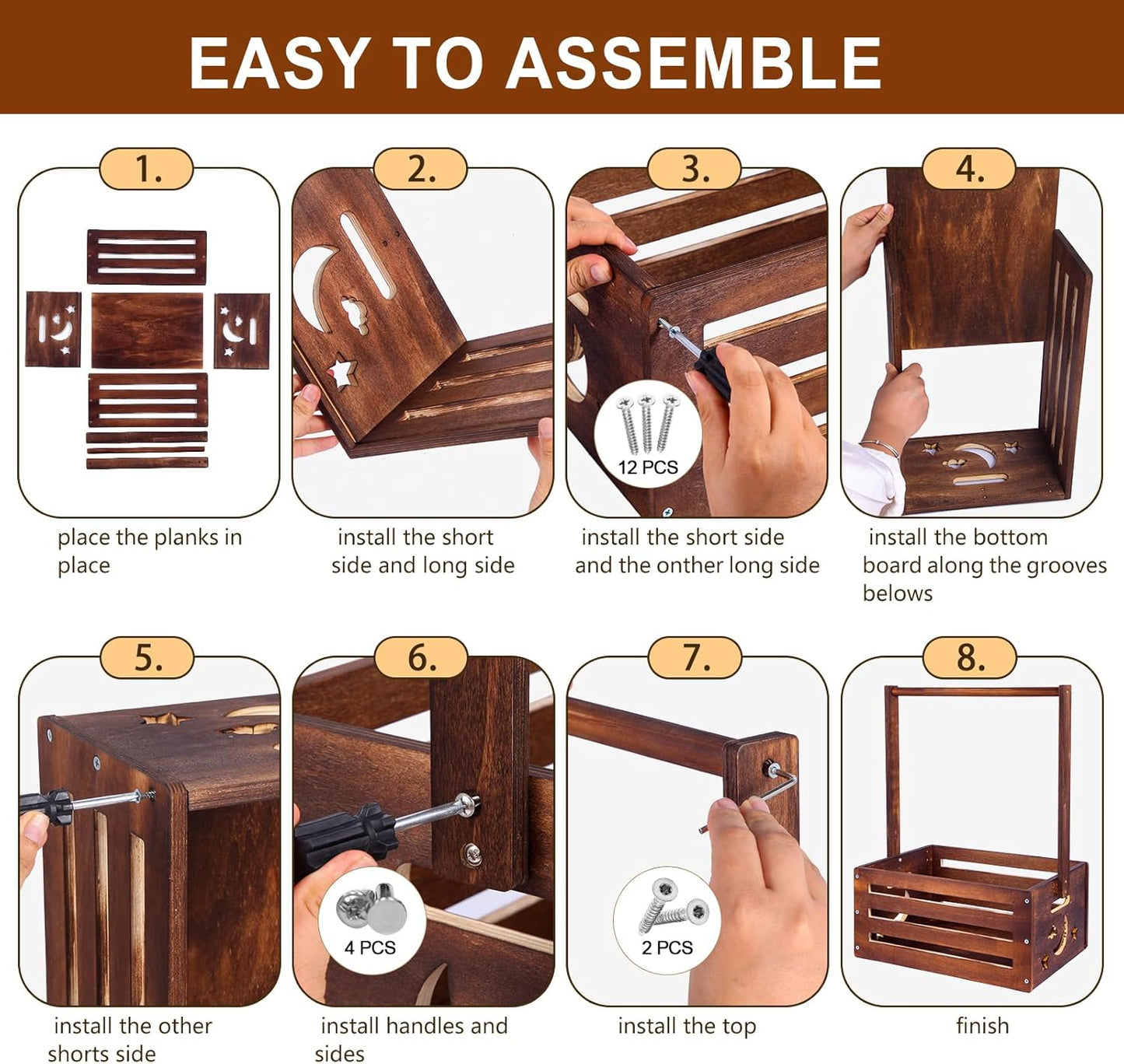 EASY TO ASSEMBLE

1.

place the planks in place

2.

install the short side and long side

3.

12 PCS

install the short side and the onther long side

4.

install the bottom board along the grooves belows

5.

install the other shorts side

6.

4 PCS

install handles and sides

7.

2 PCS

install the top

8.

finish